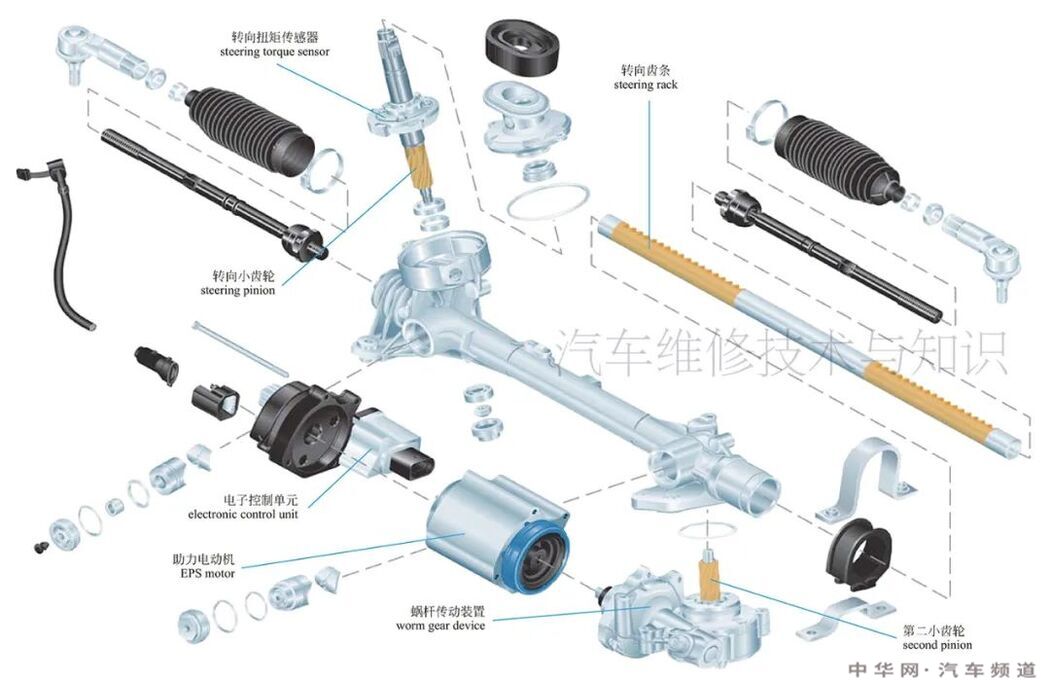 转向扭矩传感器
steering torque sensor

转向齿条
steering rack

转向小齿轮
steering pinion

汽车维修技术与知识

电子控制单元
electronic control unit

助力电动机
EPS motor

蜗杆传动装置
worm gear device

第二小齿轮
second pinion

中华网·汽车频道